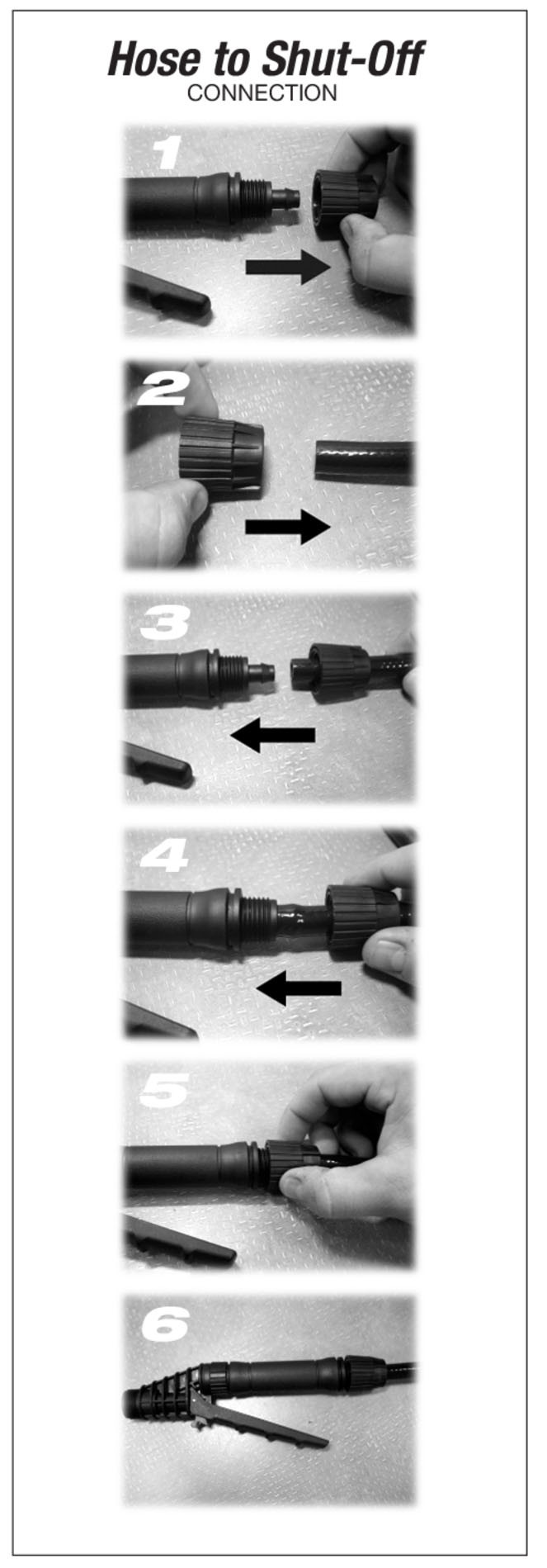 Hose to Shut-Off
CONNECTION

1

2

3

4

5

6